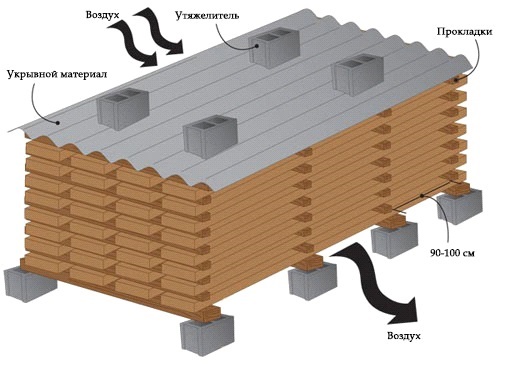 Воздух

Утяжелитель

Прокладки

Укрывной материал

90-100 см

Воздух