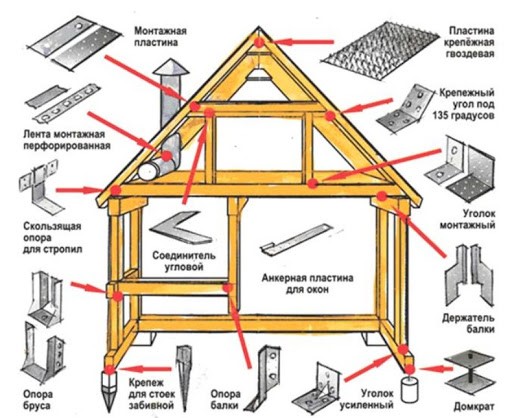 Монтажная пластина

Пластина крепёжная гвоздевая

Крепежный угол под 135 градусов

Лента монтажная перфорированная

Скользящая опора для стропил

Уголок монтажный

Соединитель угловой

Анкерная пластина для окон

Держатель балки

Опора бруса

Крепеж для стоек забивной

Опора балки

Уголок усиленный

Домкрат