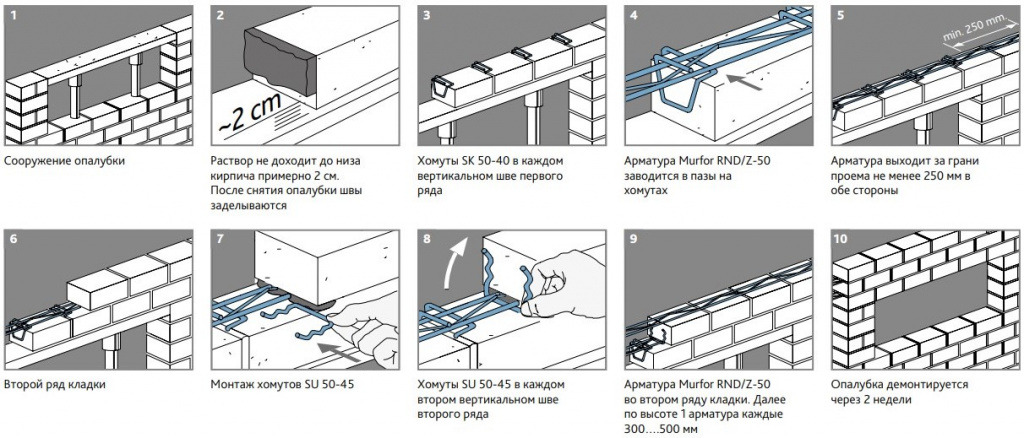 1

Сооружение опалубки

2

~2 cm

Раствор не доходит до низа кирпича примерно 2 см. После снятия опалубки швы заделываются

3

Хомуты SK 50-40 в каждом вертикальном шве первого ряда

4

Арматура Murfor RND/Z-50 заводится в пазы на хомутах

5

min. 250 mm.

Арматура выходит за грани проема не менее 250 мм в обе стороны

6

Второй ряд кладки

7

Монтаж хомутов SU 50-45

8

Хомуты SU 50-45 в каждом втором вертикальном шве второго ряда

9

Арматура Murfor RND/Z-50 во втором ряду кладки. Далее по высоте 1 арматура каждые 300....500 мм

10

Опалубка демонтируется через 2 недели