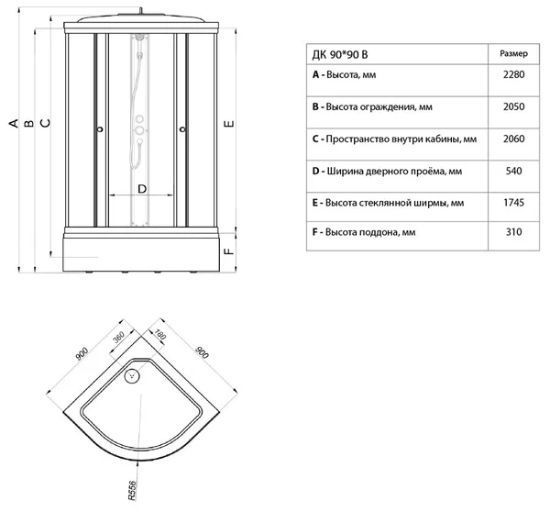 A B C D E F

| ДК 90*90 В | Размер |
|---|---|
| **A** - Высота, мм | 2280 |
| **B** - Высота ограждения, мм | 2050 |
| **C** - Пространство внутри кабины, мм | 2060 |
| **D** - Ширина дверного проёма, мм | 540 |
| **E** - Высота стеклянной ширмы, мм | 1745 |
| **F** - Высота поддона, мм | 310 |

900 360 180 900

R556